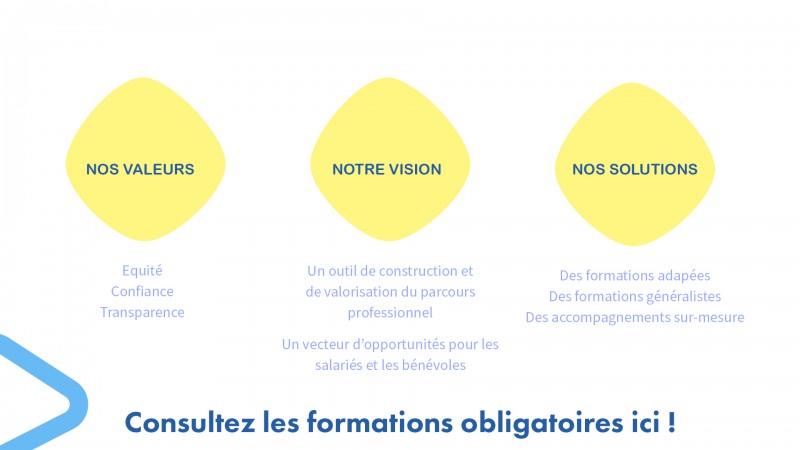 NOS VALEURS

Equité
Confiance
Transparence

NOTRE VISION

Un outil de construction et de valorisation du parcours professionnel

Un vecteur d'opportunités pour les salariés et les bénévoles

NOS SOLUTIONS

Des formations adapées
Des formations généralistes
Des accompagnements sur-mesure

Consultez les formations obligatoires ici !